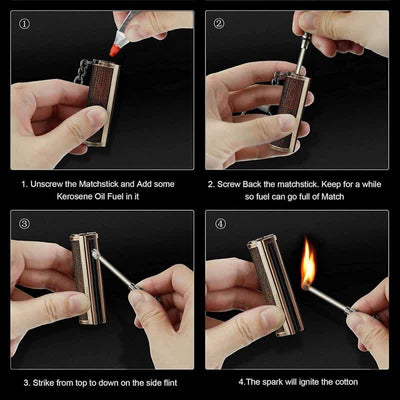 ①

1. Unscrew the Matchstick and Add some Kerosene Oil Fuel in it

②

2. Screw Back the matchstick. Keep for a while so fuel can go full of Match

③

3. Strike from top to down on the side flint

④

4.The spark will ignite the cotton