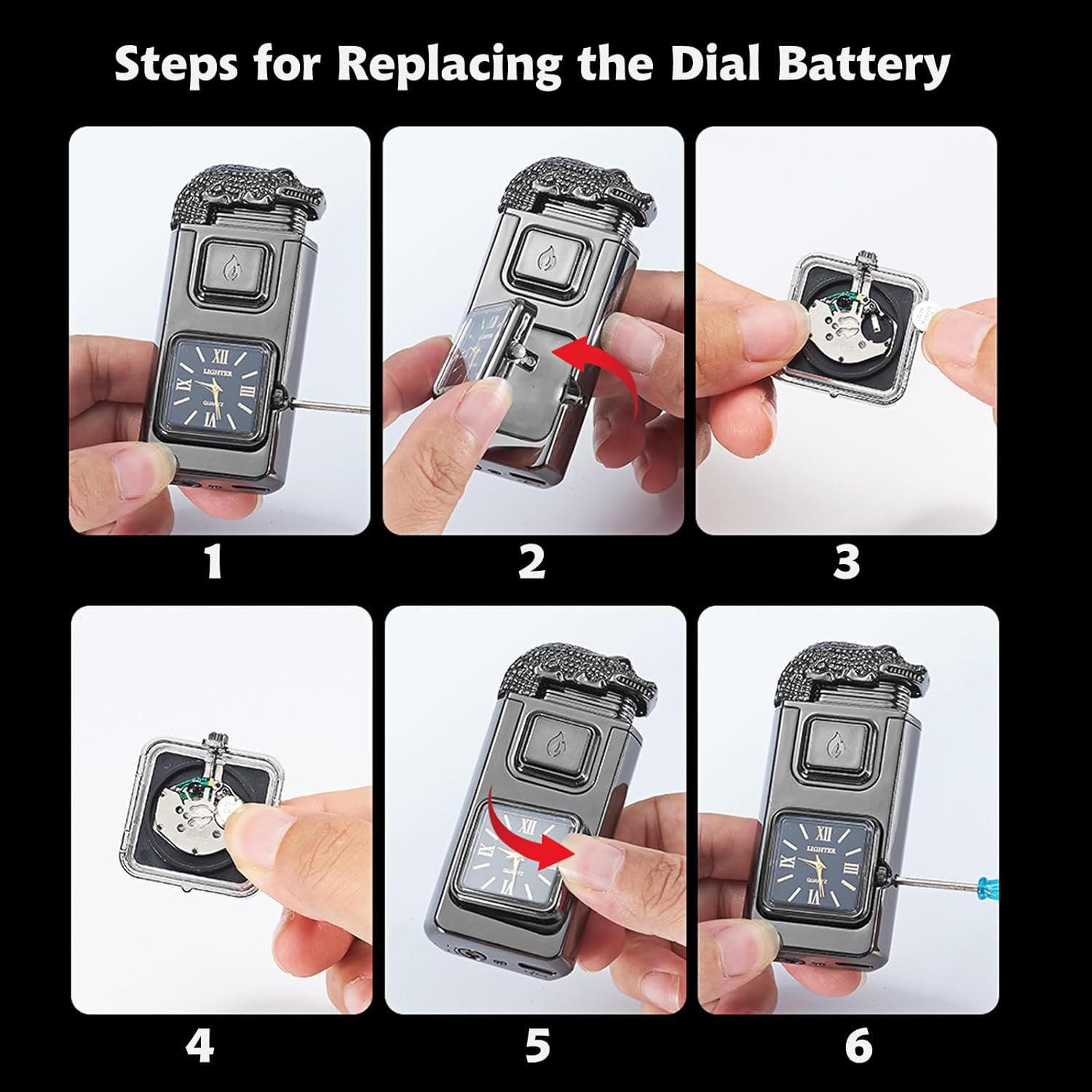 Steps for Replacing the Dial Battery

XII
LIGHTER
IX
III
QUARTZ
VI

1

2

3

4

XII
IX
QUARTZ

5

XII
LIGHTER
IX
III
QUARTZ
VI

6